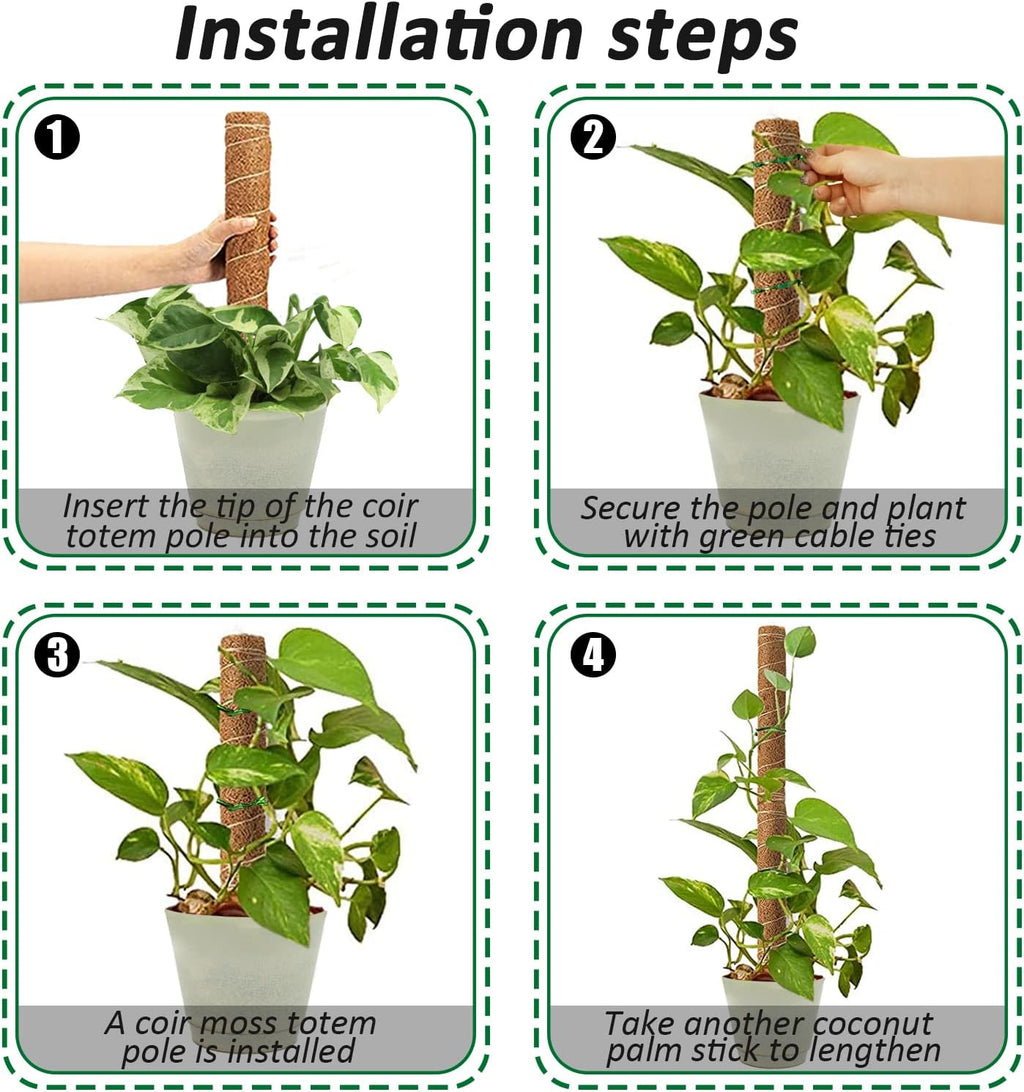 Installation steps

1
Insert the tip of the coir totem pole into the soil

2
Secure the pole and plant with green cable ties

3
A coir moss totem pole is installed

4
Take another coconut palm stick to lengthen