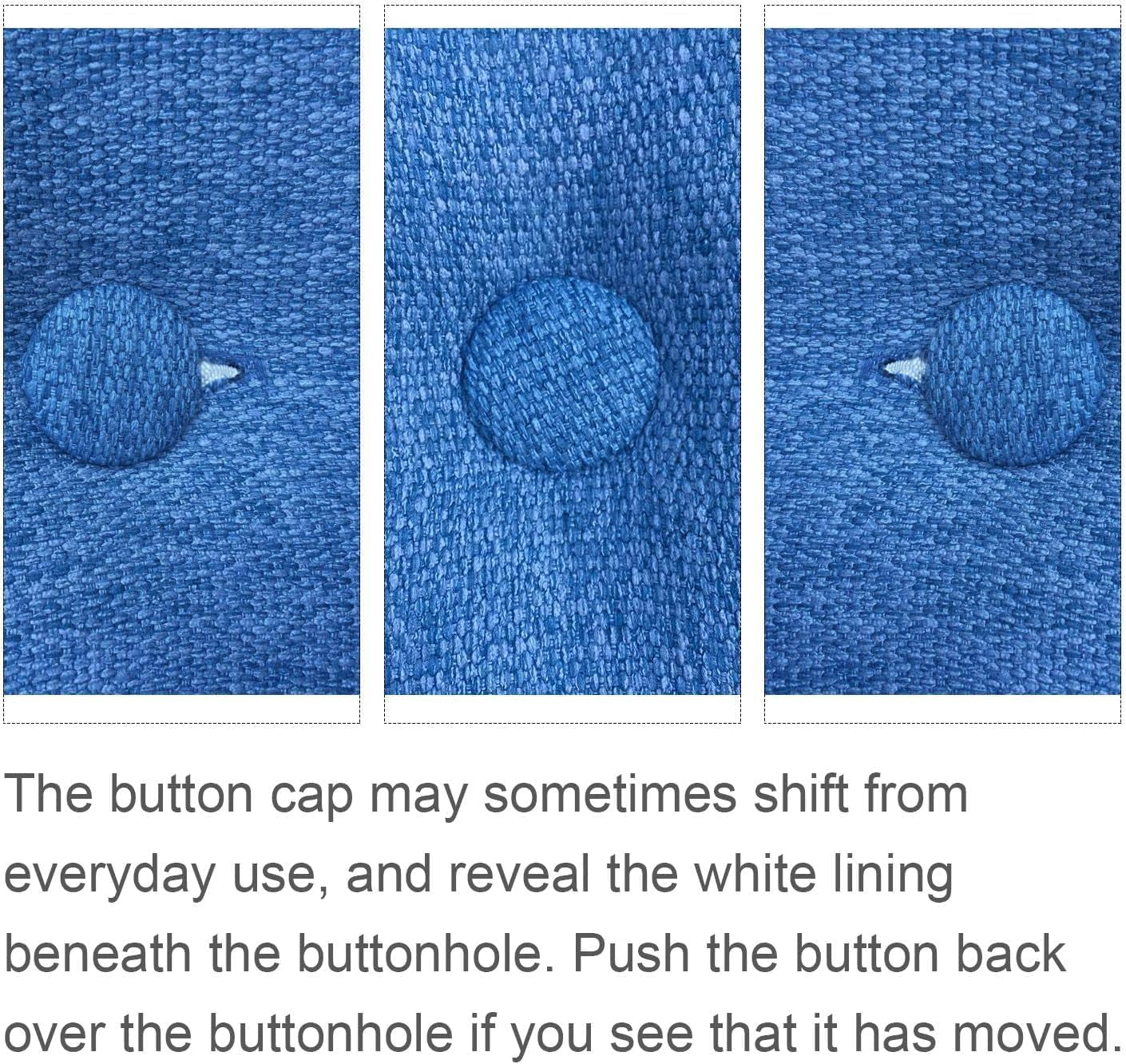 The button cap may sometimes shift from everyday use, and reveal the white lining beneath the buttonhole. Push the button back over the buttonhole if you see that it has moved.